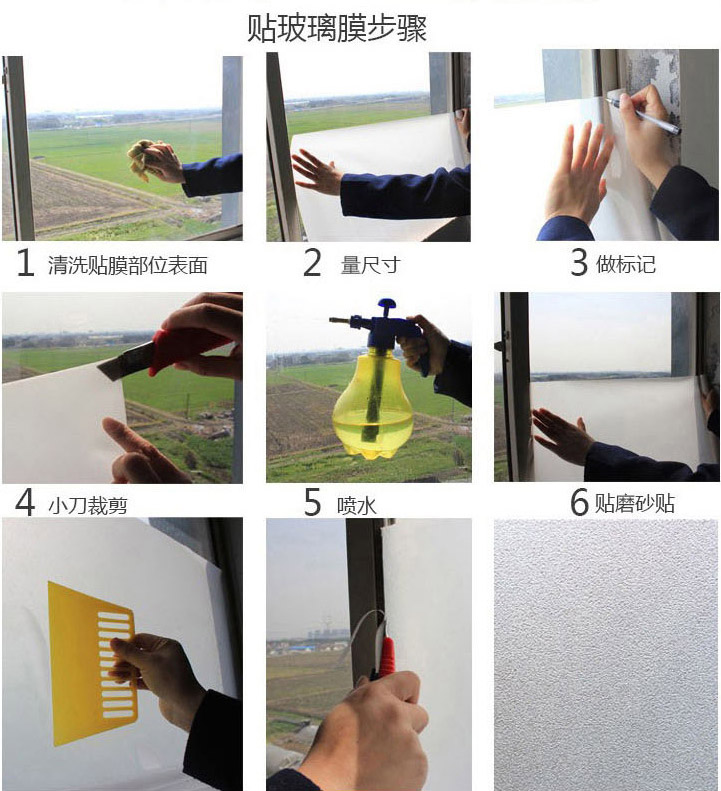 贴玻璃膜步骤

1 清洗贴膜部位表面

2 量尺寸

3 做标记

4 小刀裁剪

5 喷水

6 贴磨砂贴